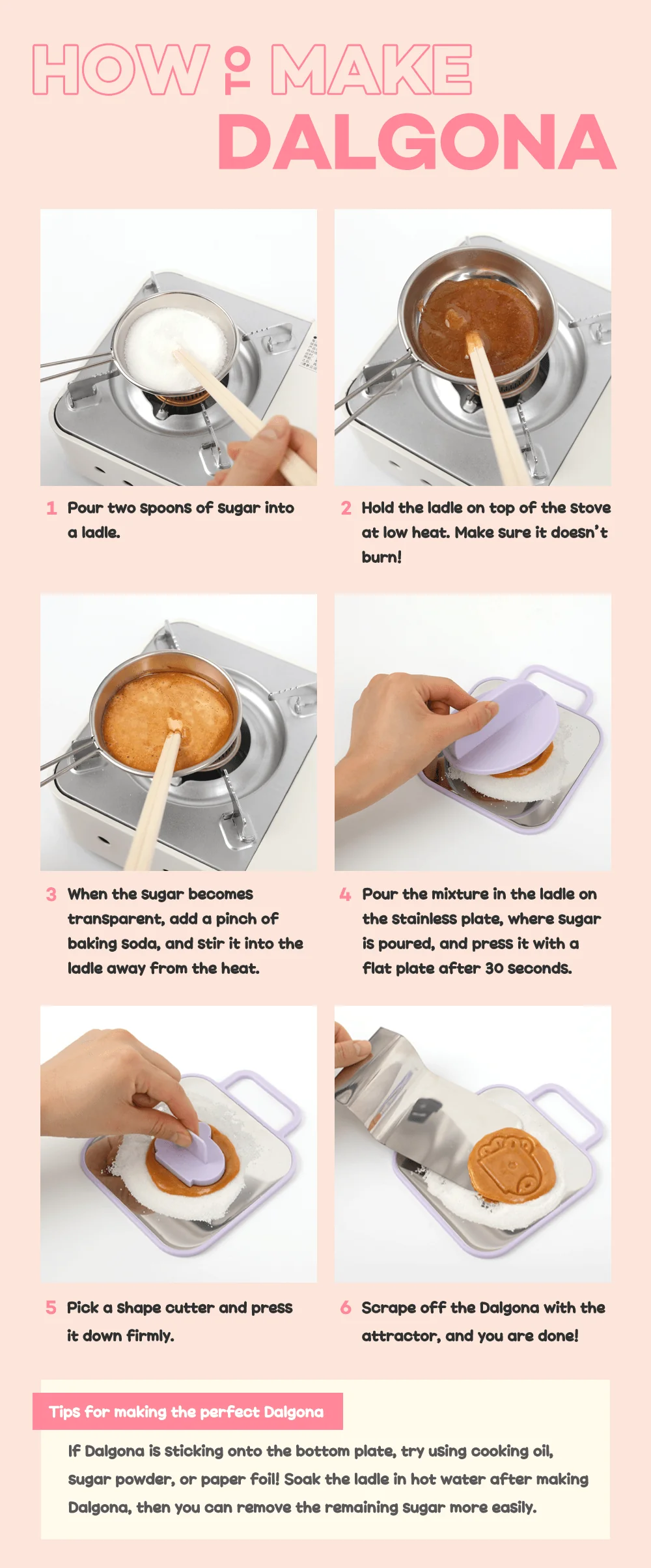 HOW TO MAKE DALGONA

1 Pour two spoons of sugar into a ladle.

2 Hold the ladle on top of the stove at low heat. Make sure it doesn't burn!

3 When the sugar becomes transparent, add a pinch of baking soda, and stir it into the ladle away from the heat.

4 Pour the mixture in the ladle on the stainless plate, where sugar is poured, and press it with a flat plate after 30 seconds.

5 Pick a shape cutter and press it down firmly.

6 Scrape off the Dalgona with the attractor, and you are done!

Tips for making the perfect Dalgona

If Dalgona is sticking onto the bottom plate, try using cooking oil, sugar powder, or paper foil! Soak the ladle in hot water after making Dalgona, then you can remove the remaining sugar more easily.